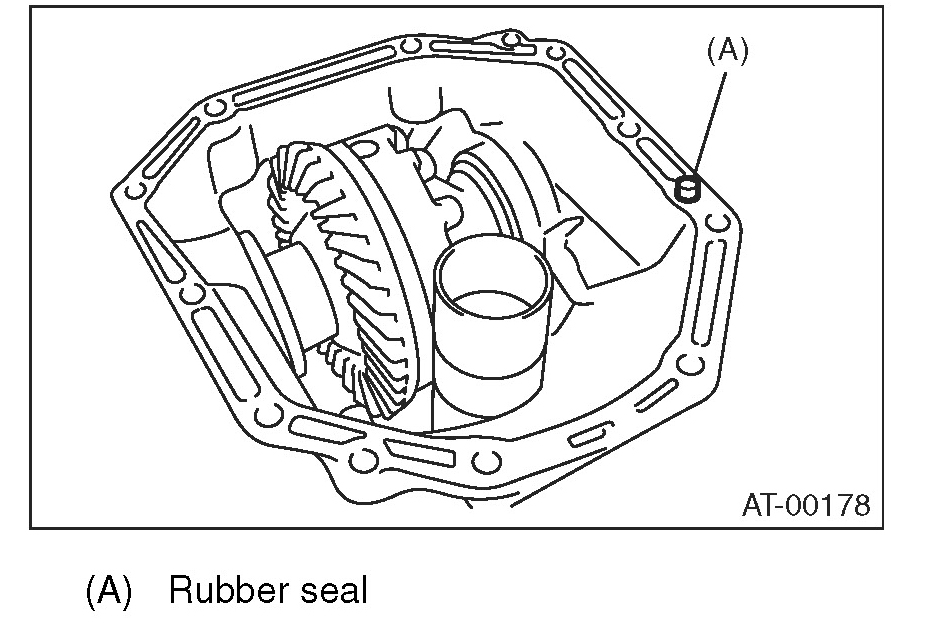 (A)

AT-00178

(A) Rubber seal