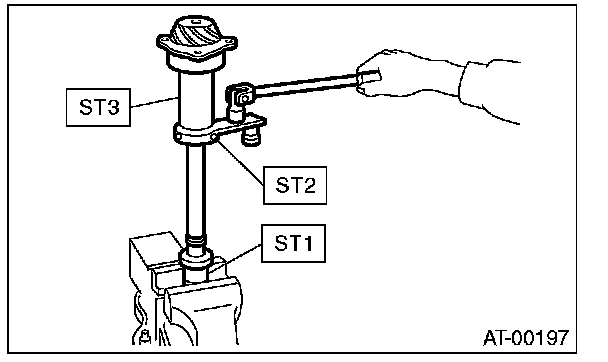 ST3

ST2

ST1

AT-00197