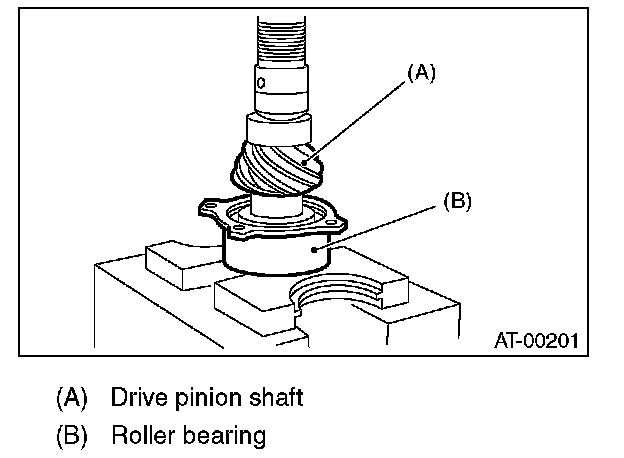 (A)

(B)

AT-00201

(A) Drive pinion shaft

(B) Roller bearing