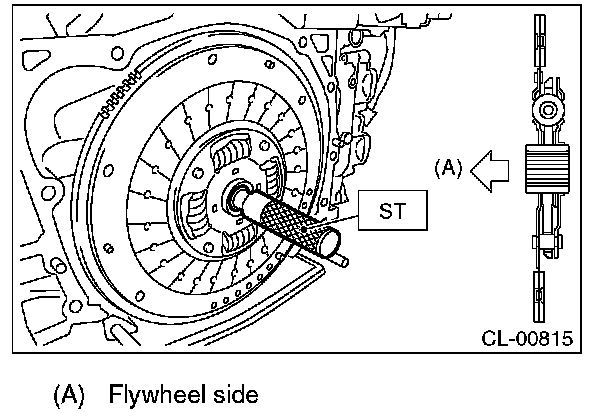 (A)

ST

CL-00815

(A) Flywheel side