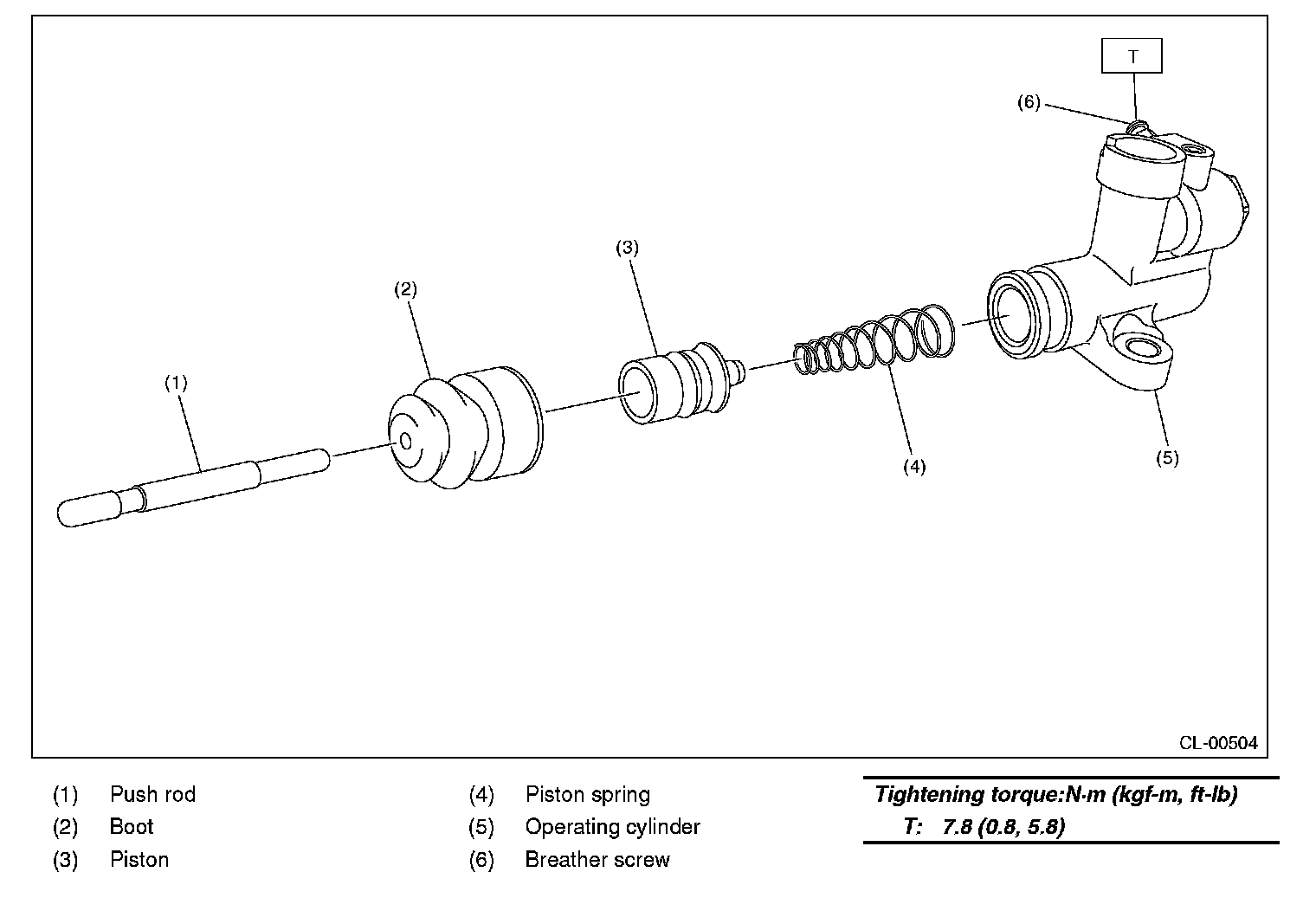 T

(6)

(3)

(2)

(1)

(4)

(5)

CL-00504

(1) Push rod
(2) Boot
(3) Piston

(4) Piston spring
(5) Operating cylinder
(6) Breather screw

Tightening torque:N·m (kgf-m, ft-lb)
T: 7.8 (0.8, 5.8)