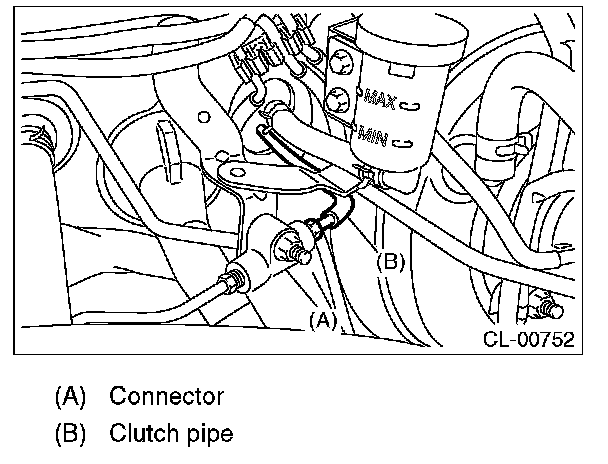 MAX
MIN
(B)
(A)
CL-00752

(A) Connector
(B) Clutch pipe