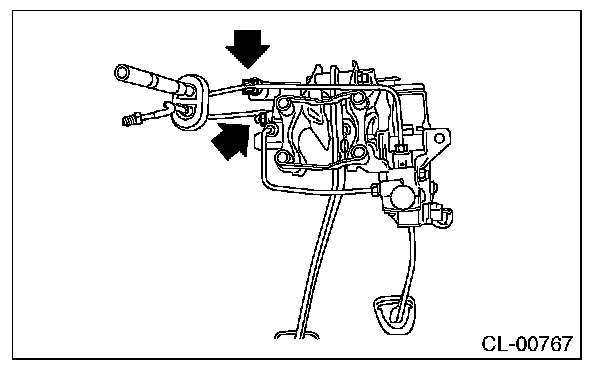 CL-00767