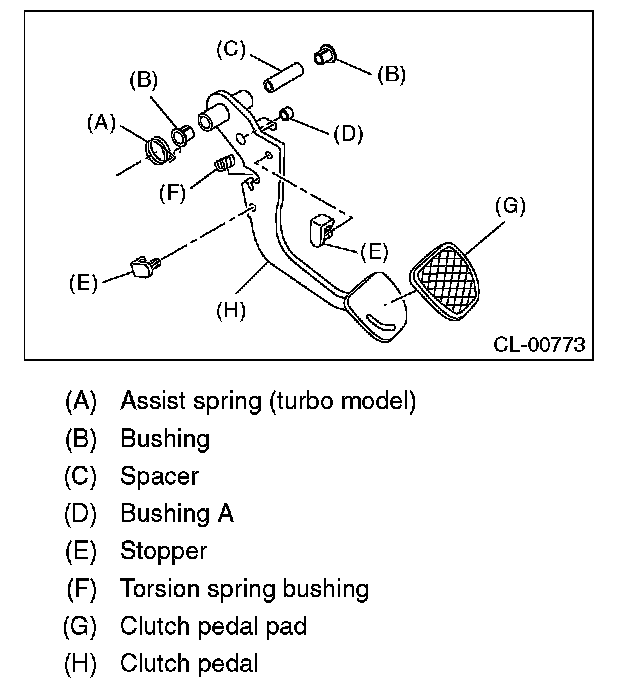 (C)
(B)
(B)
(A)
(D)
(F)
(G)
(E)
(E)
(H)
CL-00773

(A) Assist spring (turbo model)
(B) Bushing
(C) Spacer
(D) Bushing A
(E) Stopper
(F) Torsion spring bushing
(G) Clutch pedal pad
(H) Clutch pedal