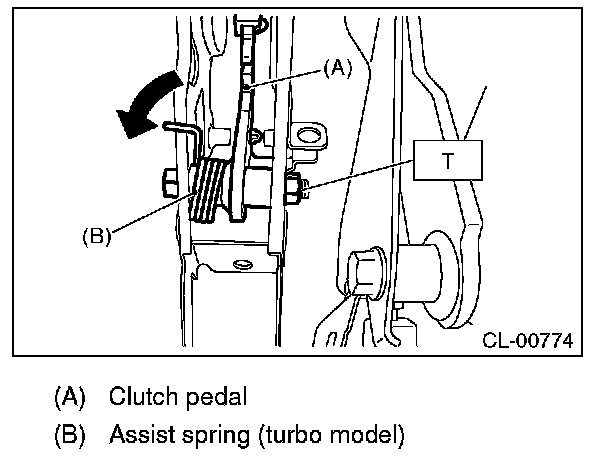 (A)

T

(B)

CL-00774

(A) Clutch pedal

(B) Assist spring (turbo model)