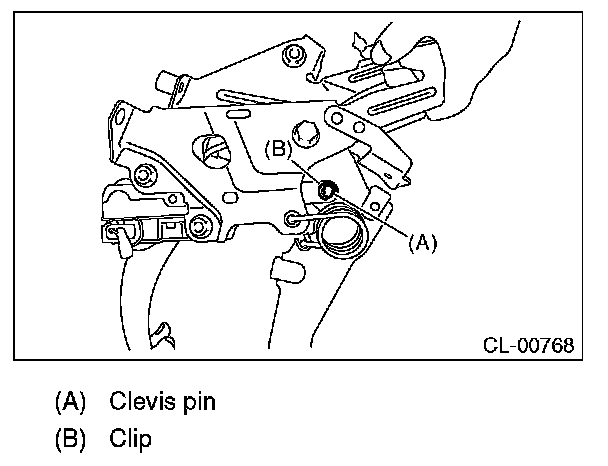 (B)

(A)

CL-00768

(A) Clevis pin

(B) Clip