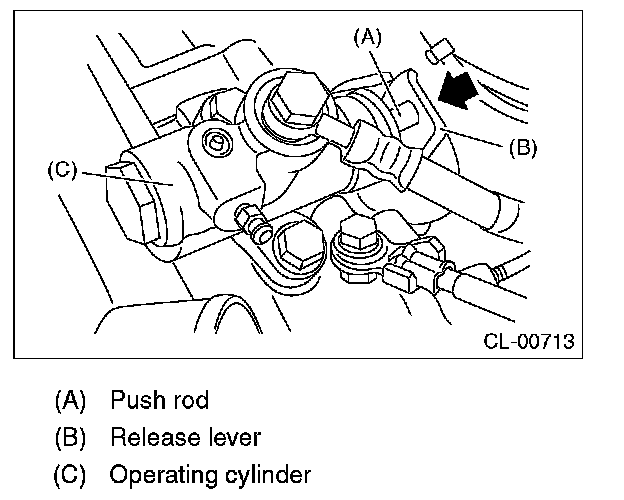 (A)
(B)
(C)
CL-00713

(A) Push rod
(B) Release lever
(C) Operating cylinder