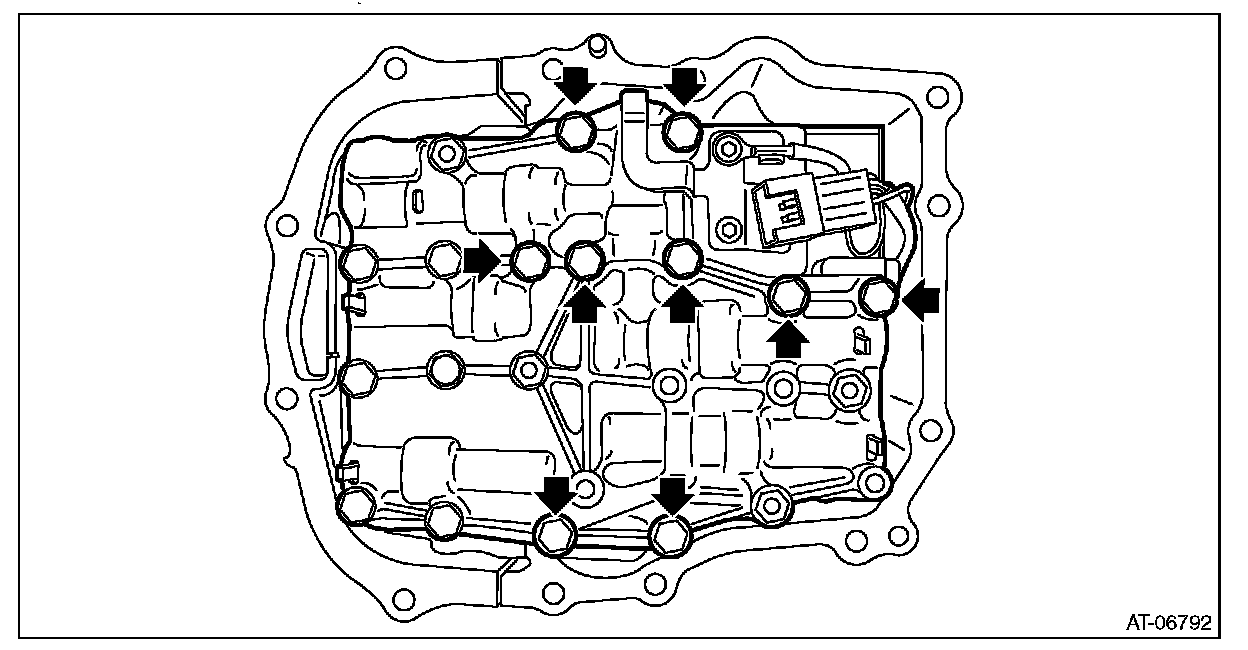 AT-06792