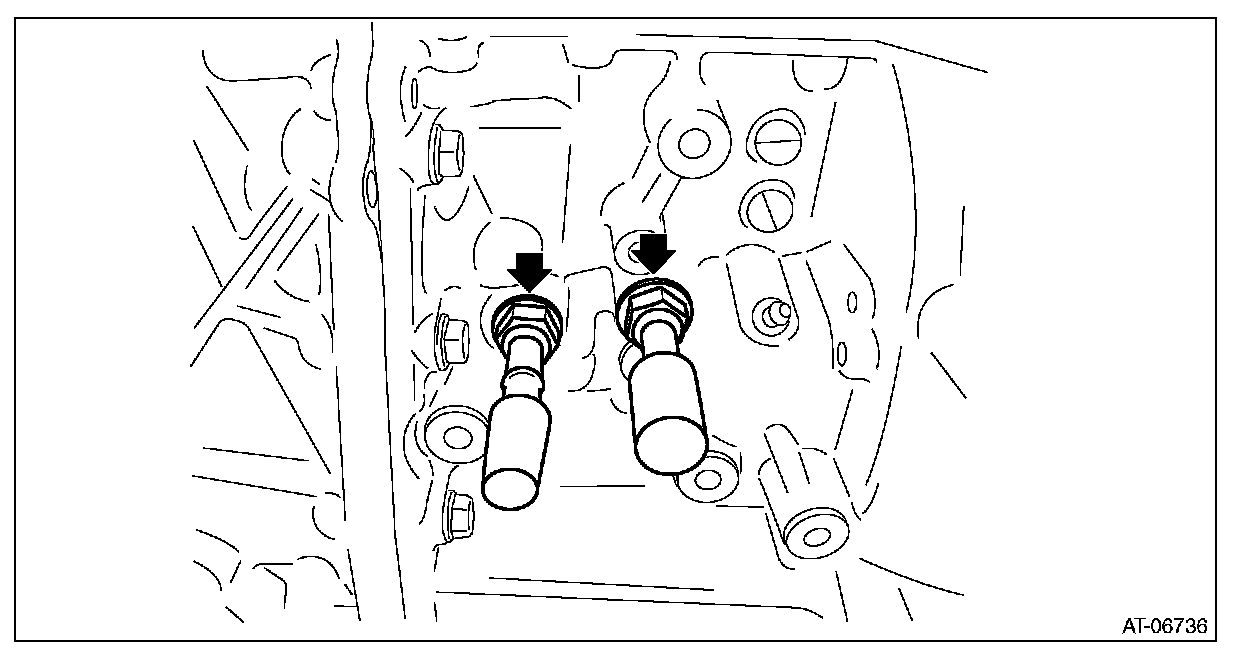 AT-06736