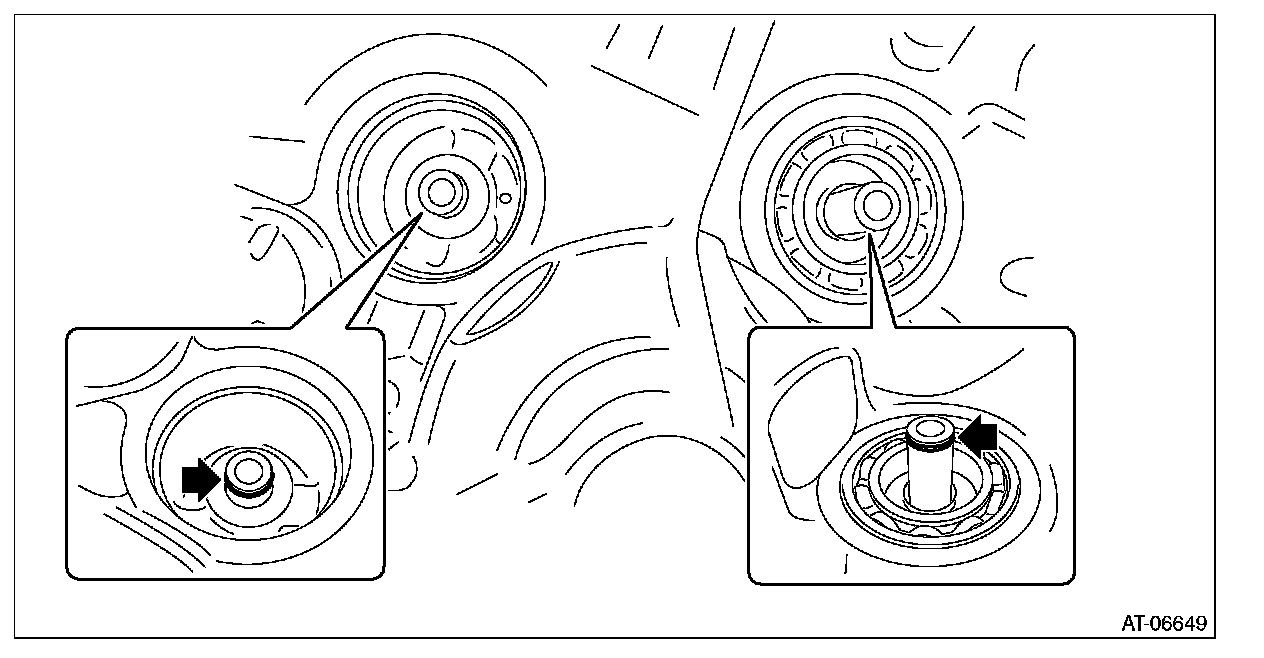 AT-06649