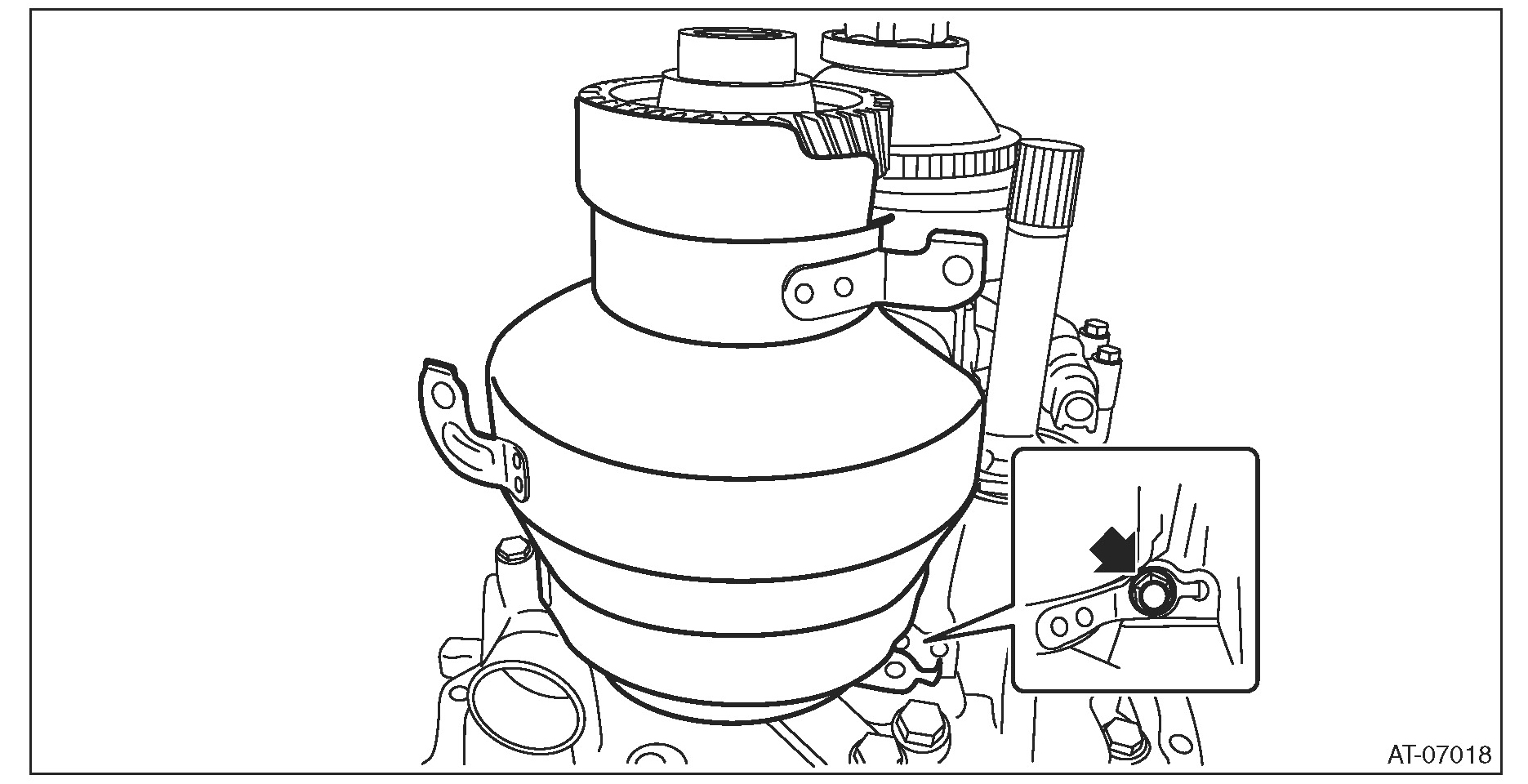 AT-07018