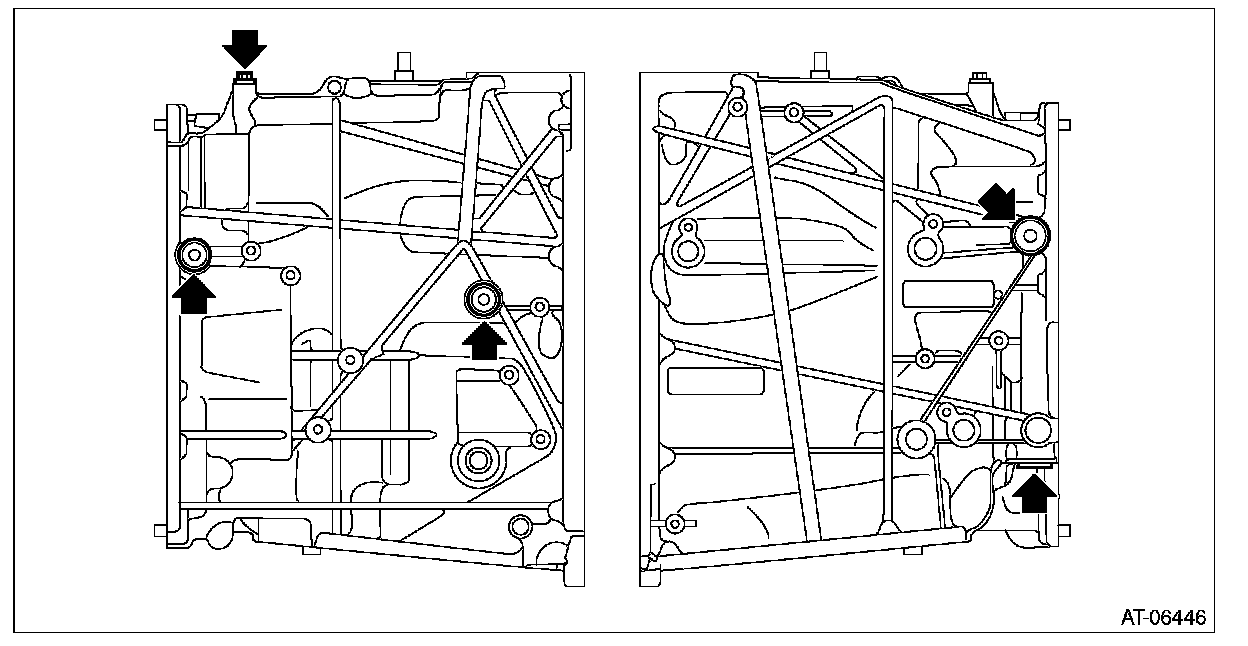 AT-06446