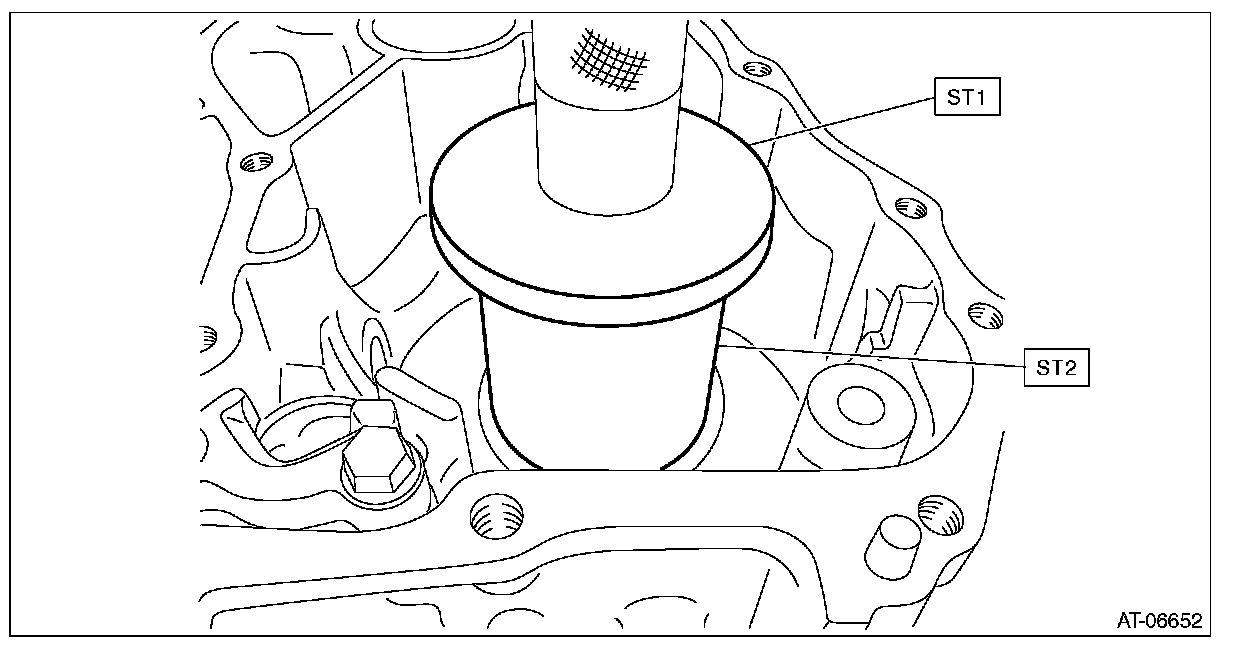 ST1

ST2

AT-06652