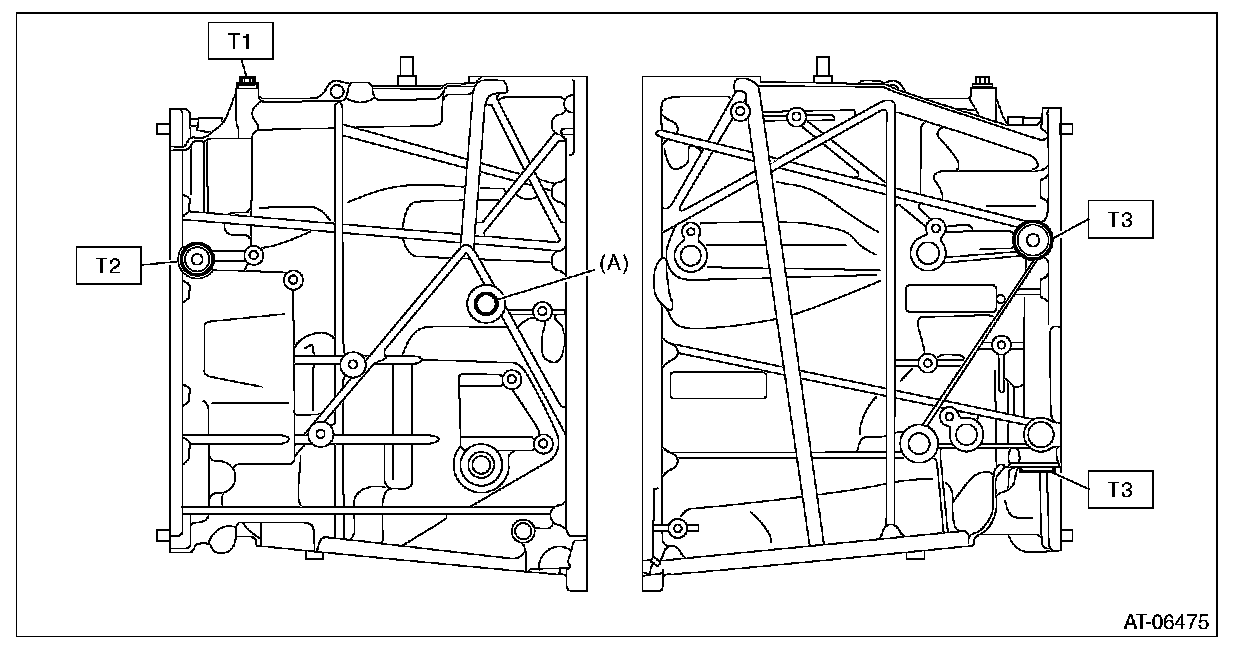 T1
T2
(A)
T3
T3
AT-06475