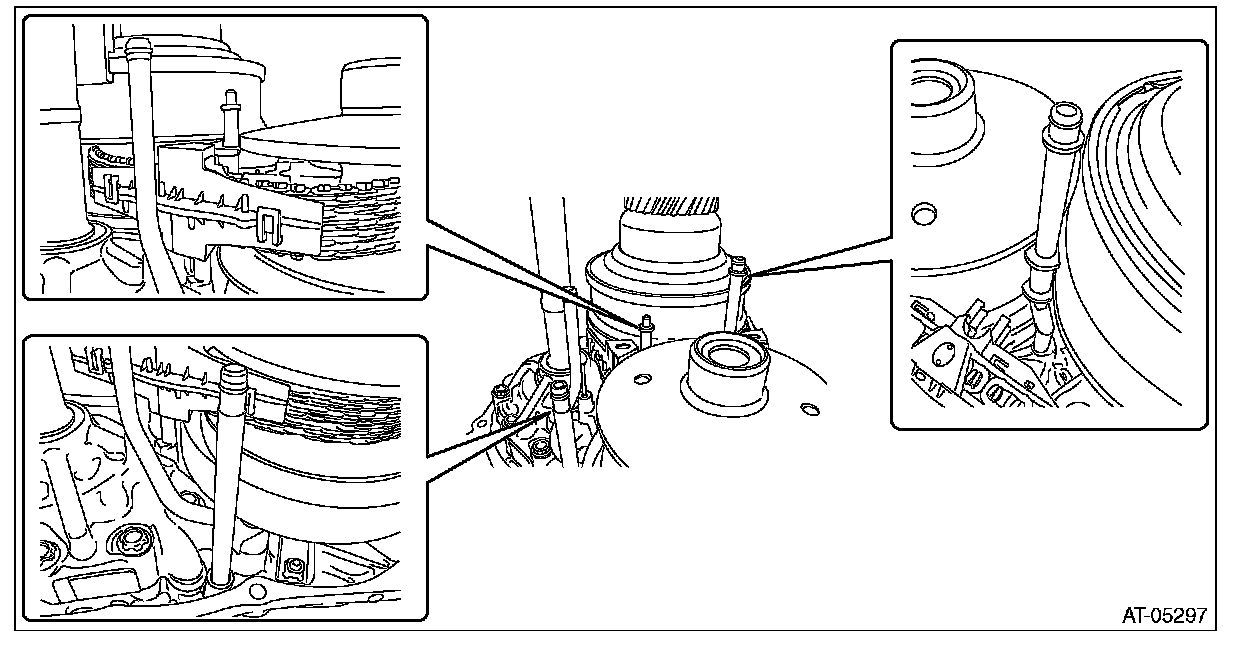 AT-05297