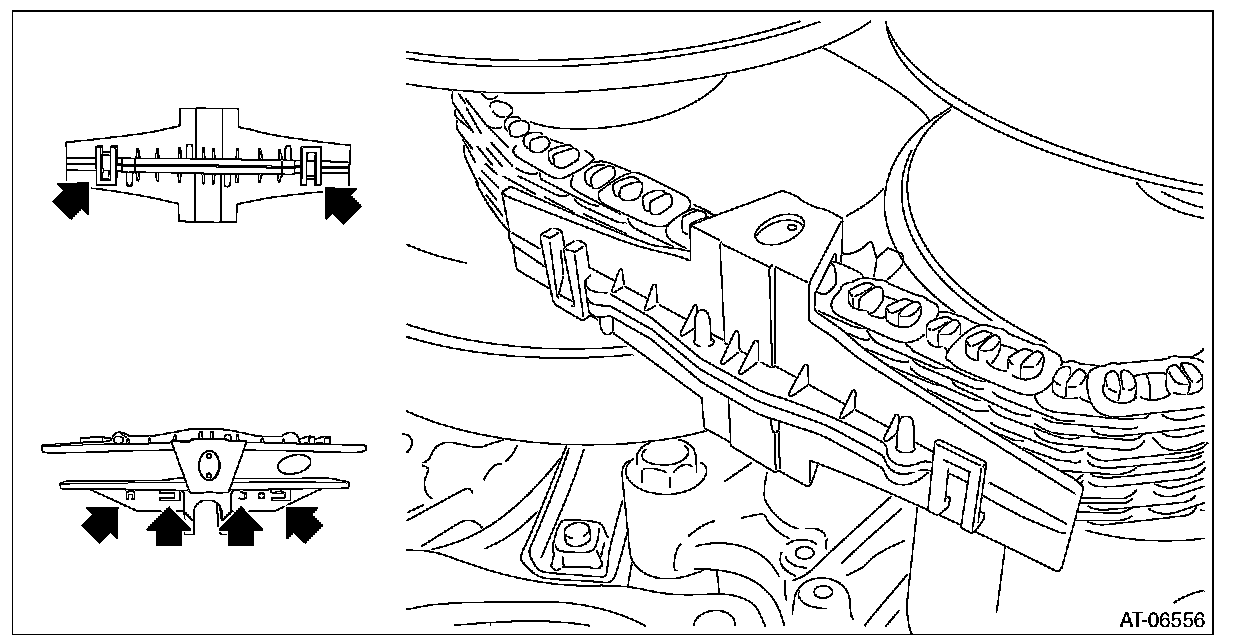 AT-06556