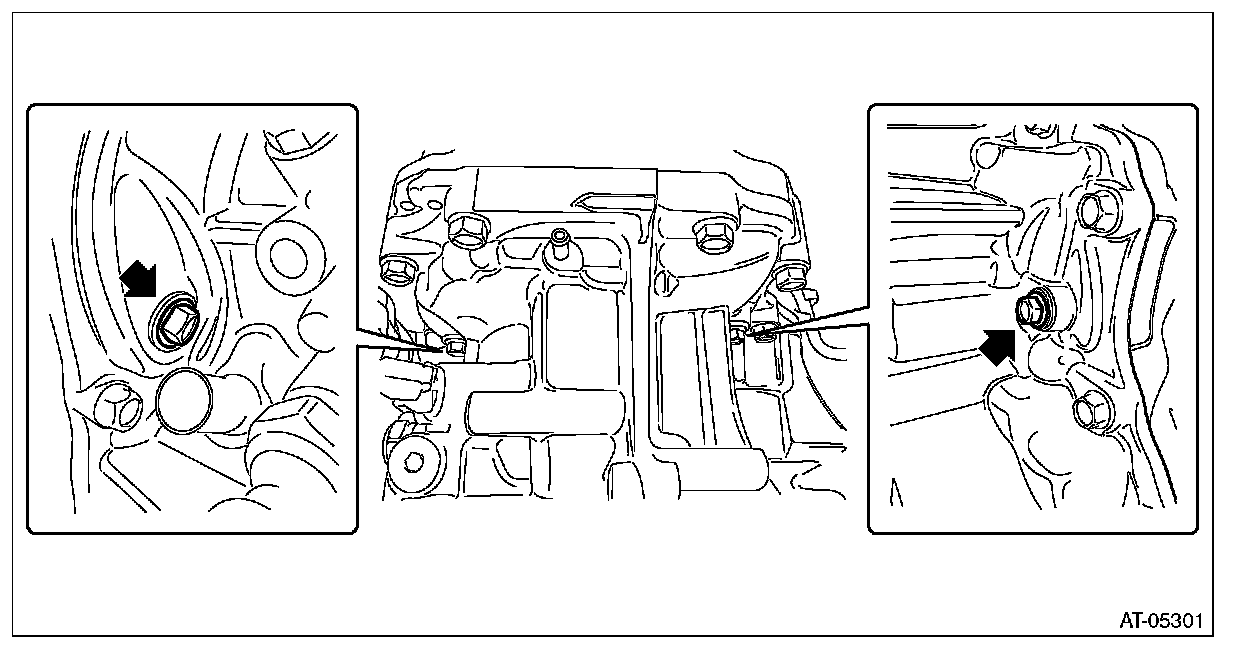 AT-05301