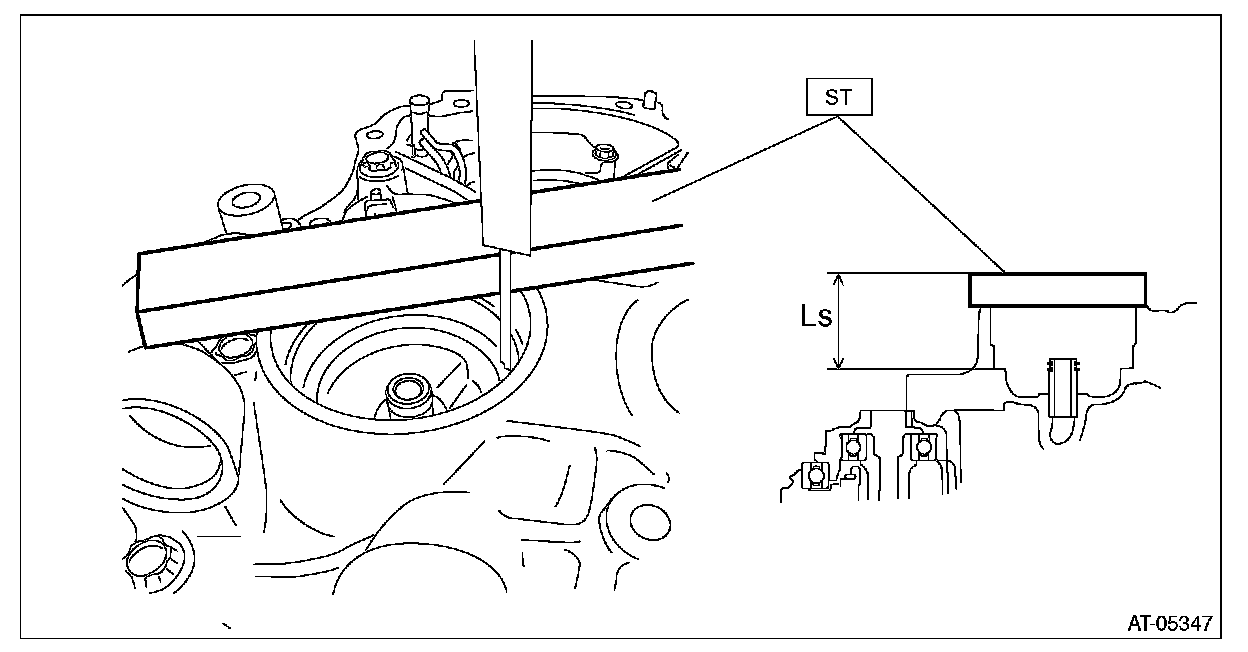 ST

Ls

AT-05347