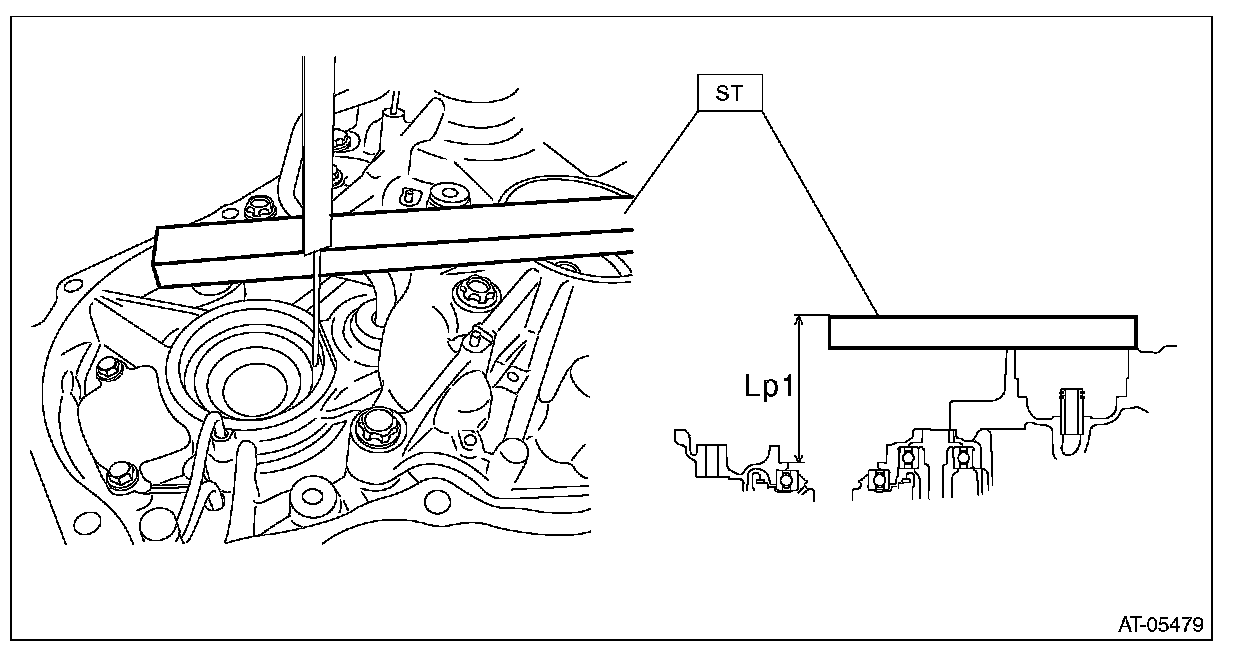 ST

Lp1

AT-05479