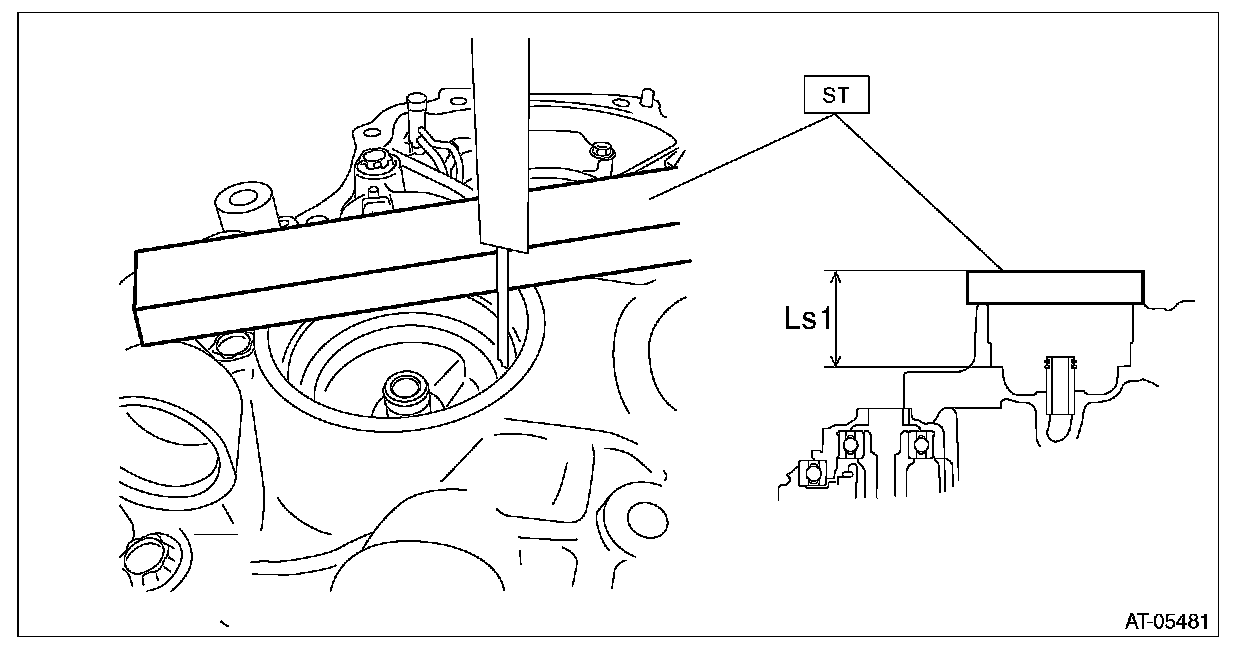 ST

Ls1

AT-05481