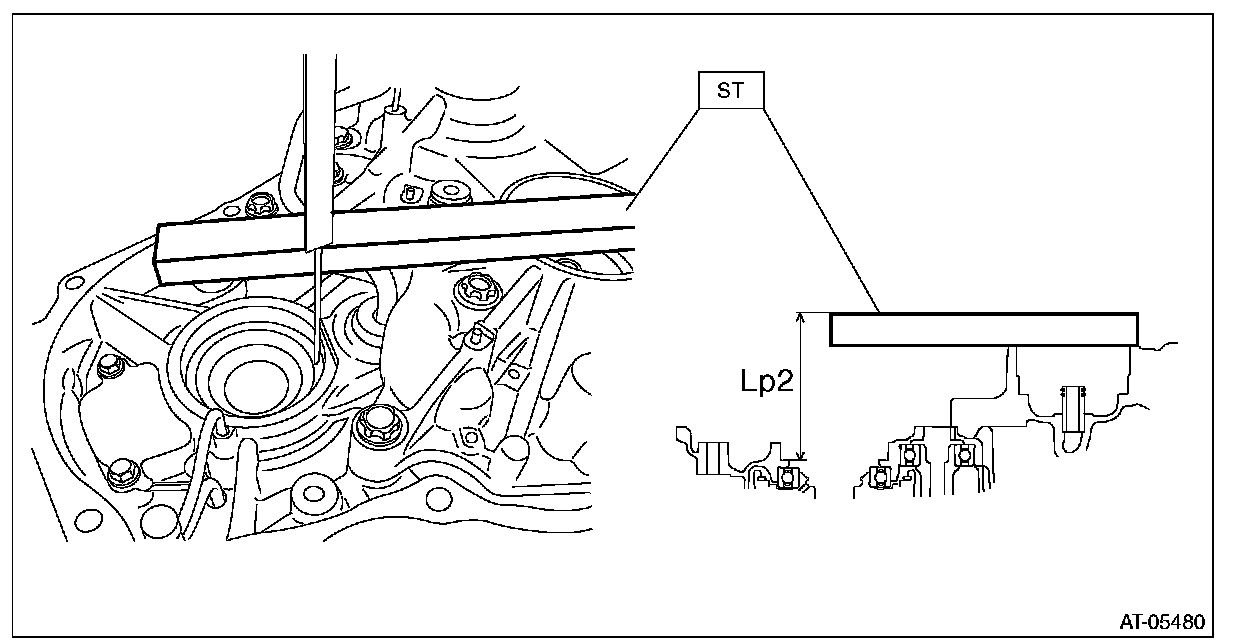 ST

Lp2

AT-05480