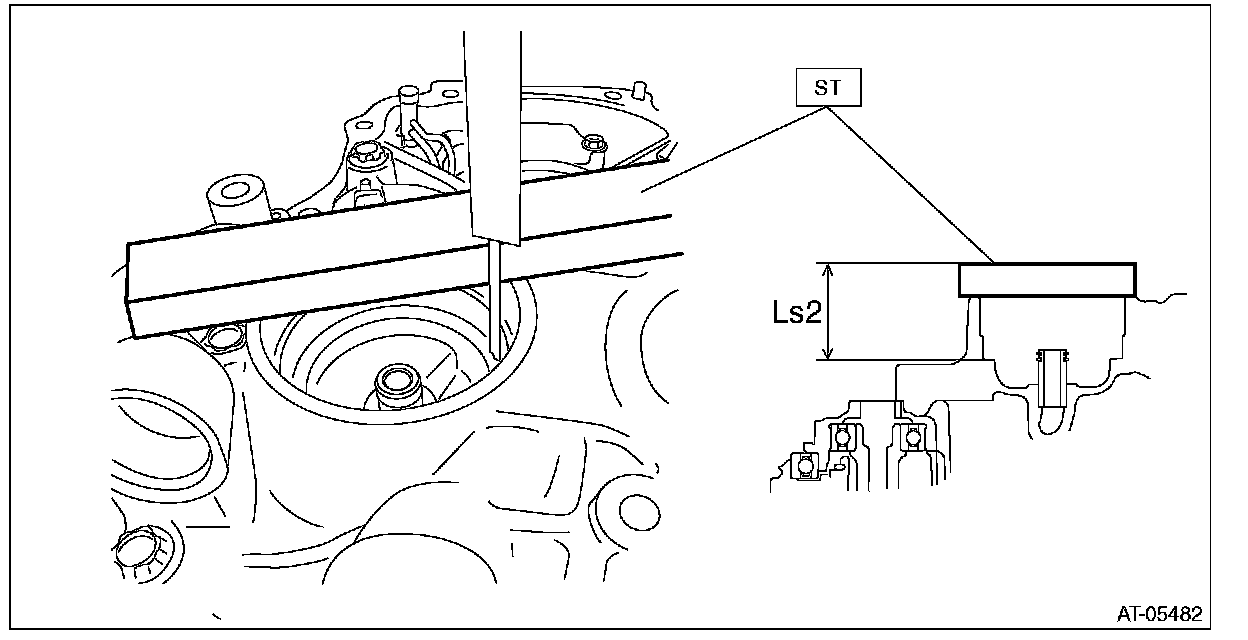 ST

Ls2

AT-05482