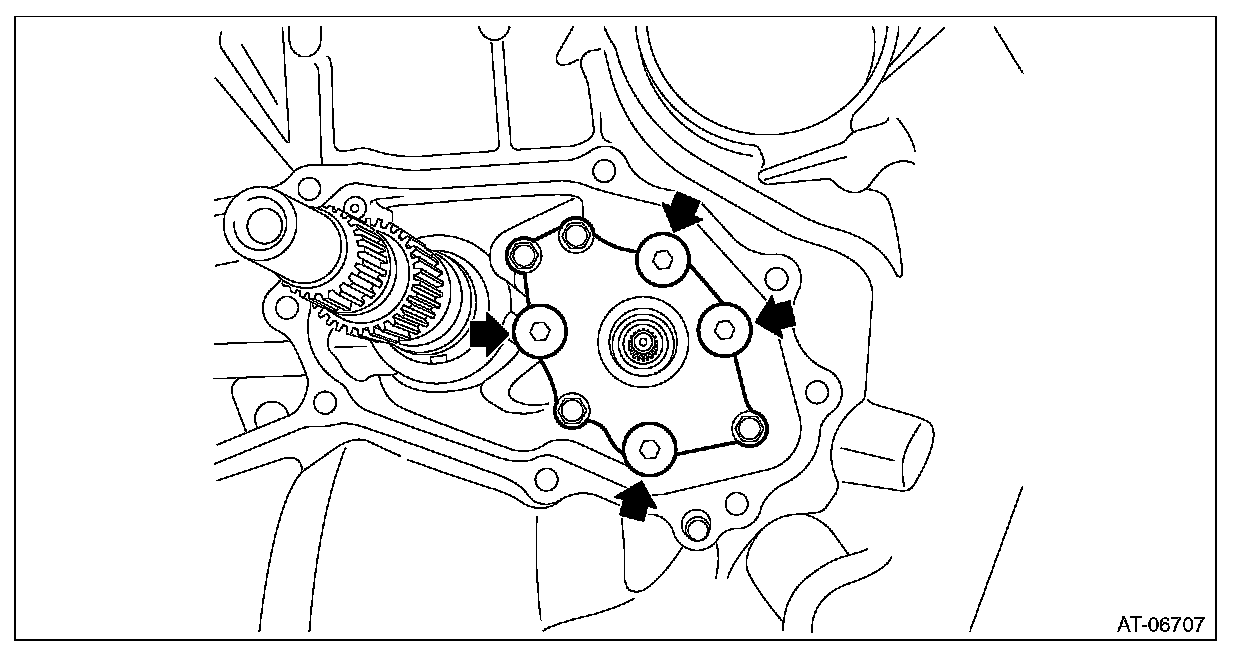 AT-06707