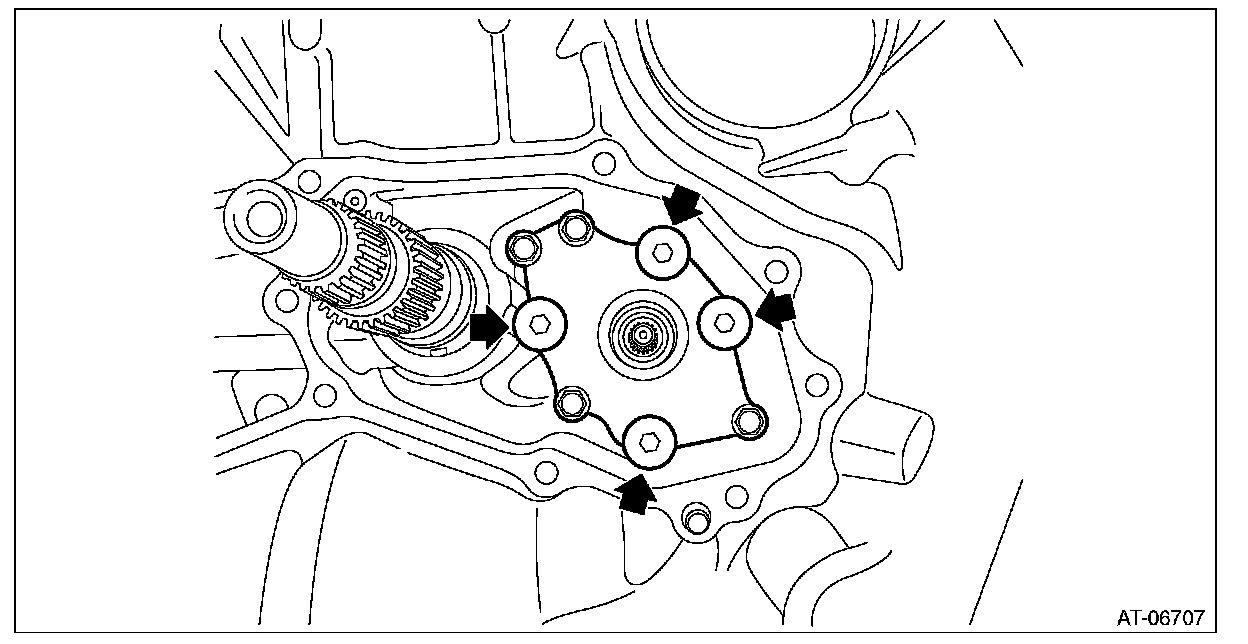 AT-06707