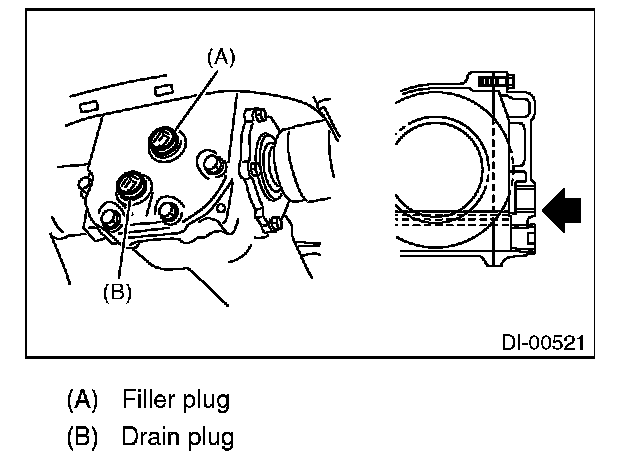 (A)

(B)

DI-00521

(A) Filler plug

(B) Drain plug