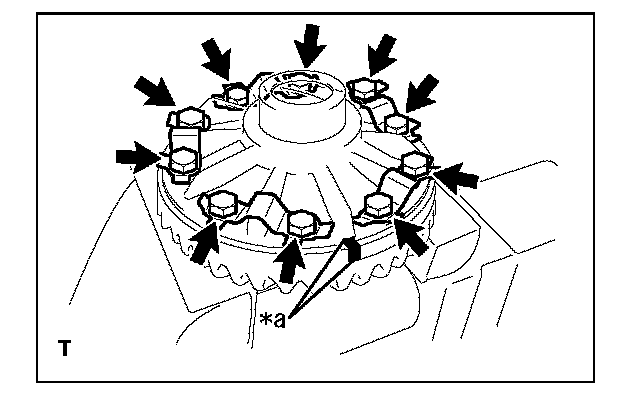 *a

T