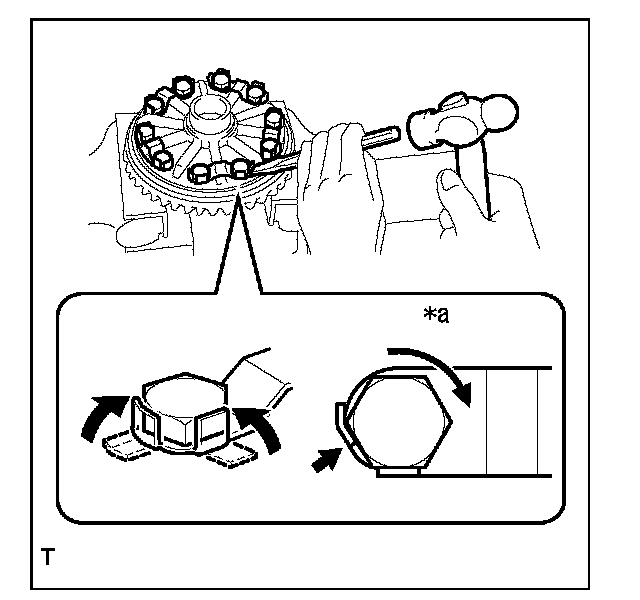 *a

T