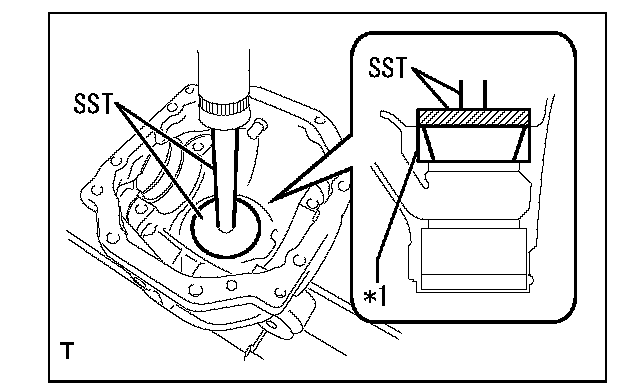 SST

SST

*1

T