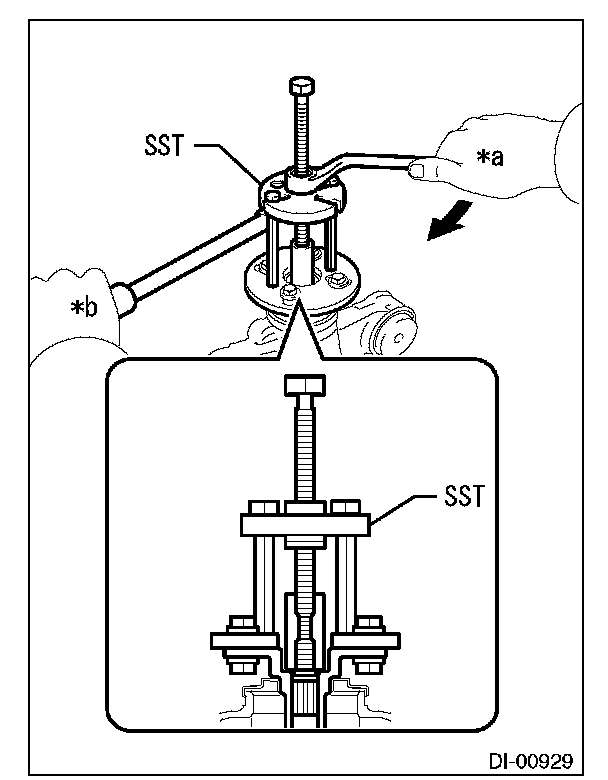 SST

*a

*b

SST

DI-00929