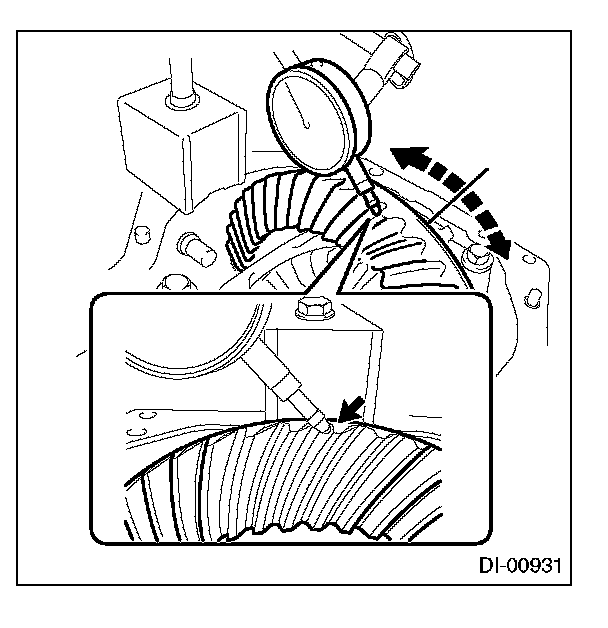 DI-00931