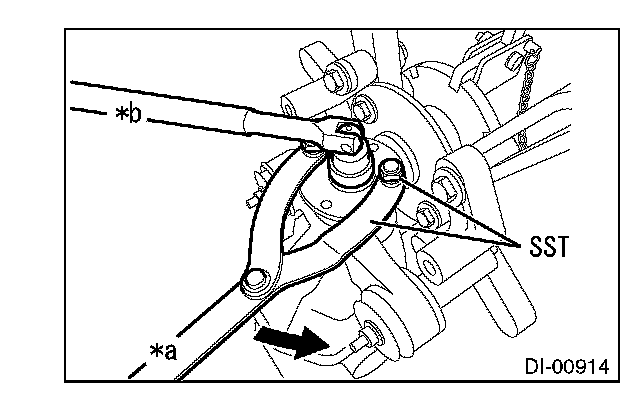 *b

SST

*a

DI-00914