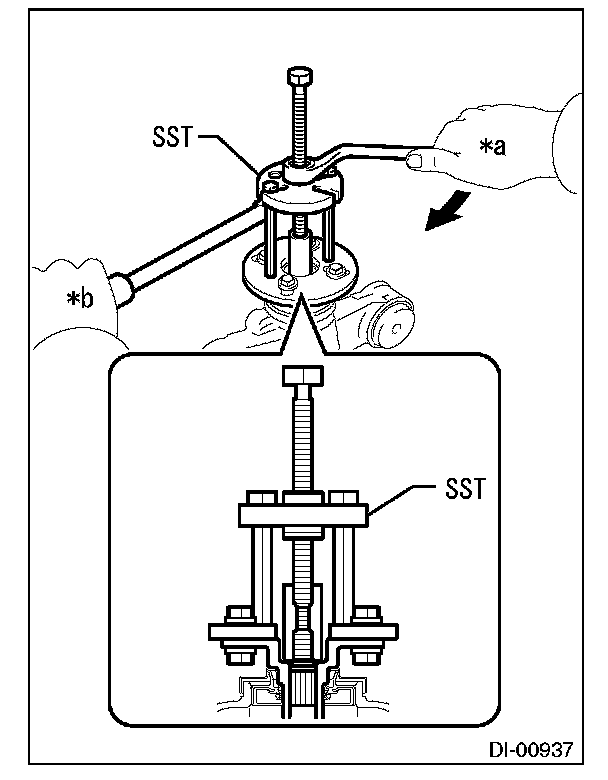 SST
*a
*b
SST
DI-00937