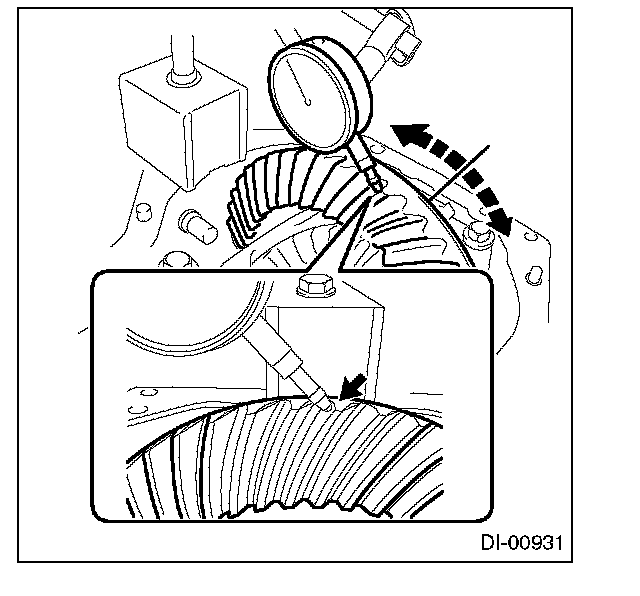 DI-00931