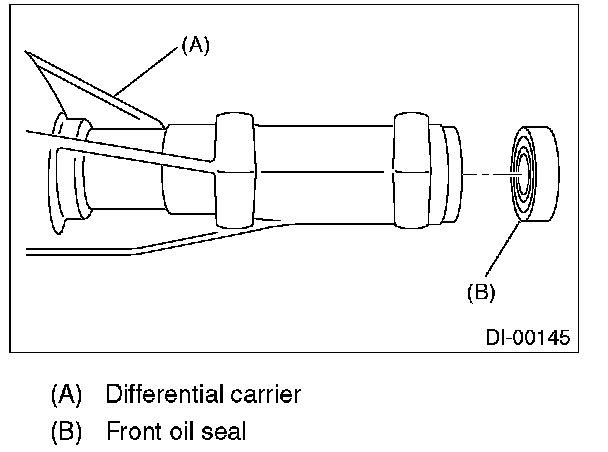 (A)

(B)

DI-00145

(A) Differential carrier

(B) Front oil seal