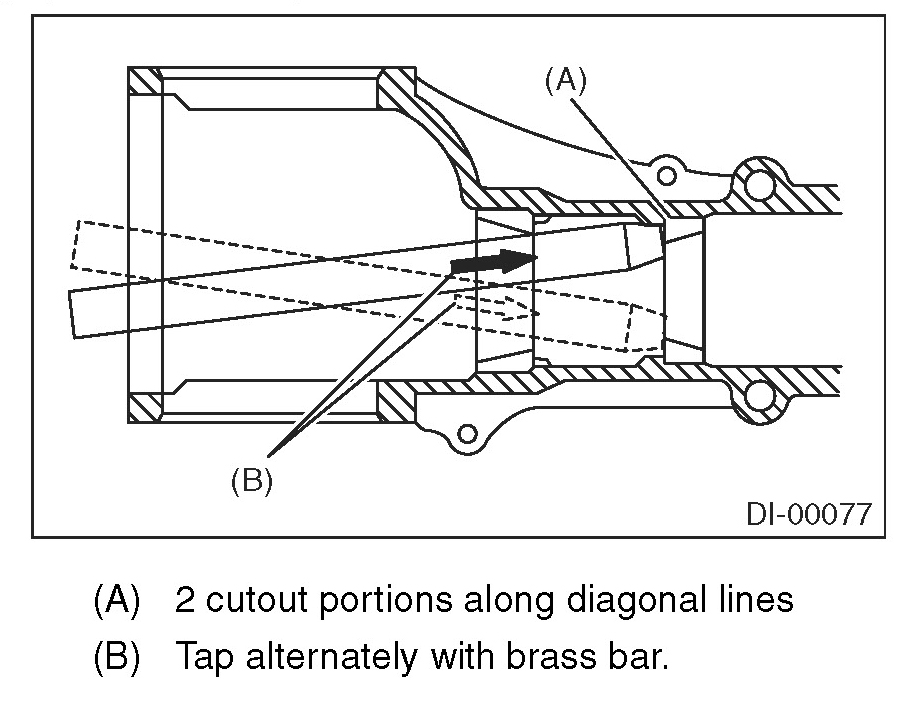 (A)

(B)

DI-00077

(A) 2 cutout portions along diagonal lines

(B) Tap alternately with brass bar.