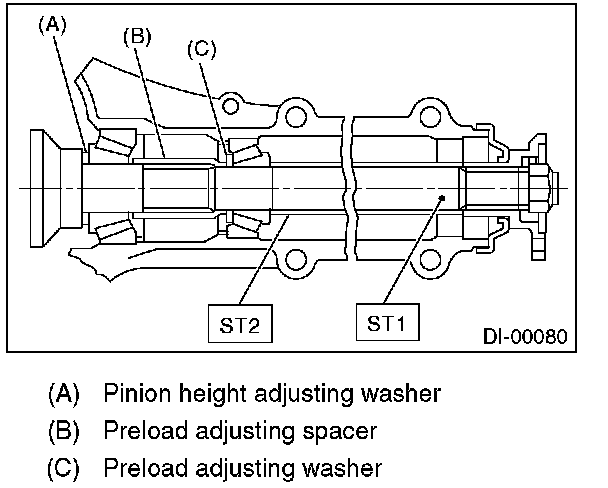 (A)
(B)
(C)
ST2
ST1
DI-00080

(A) Pinion height adjusting washer
(B) Preload adjusting spacer
(C) Preload adjusting washer