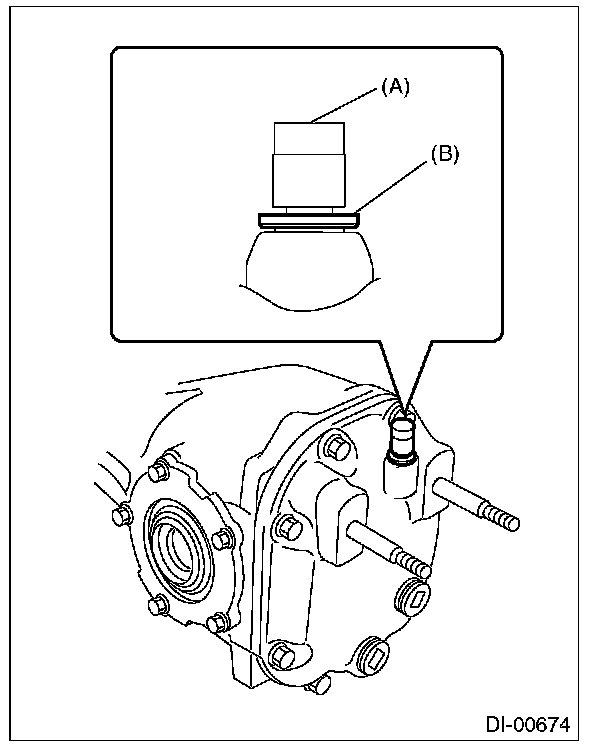 (A)
(B)
DI-00674