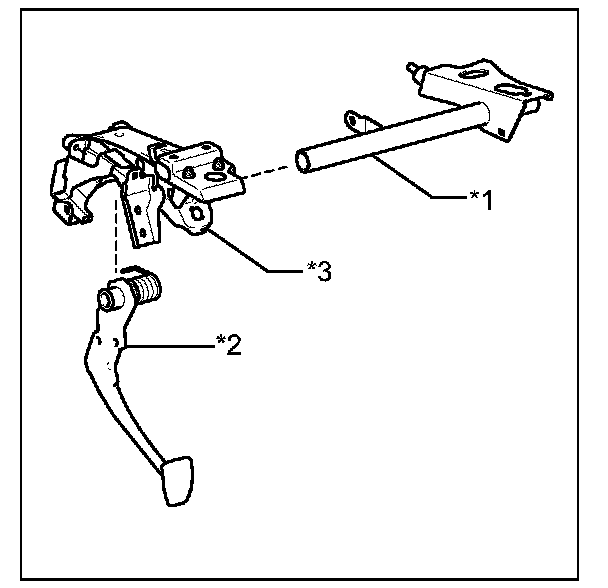 *1

*3

*2