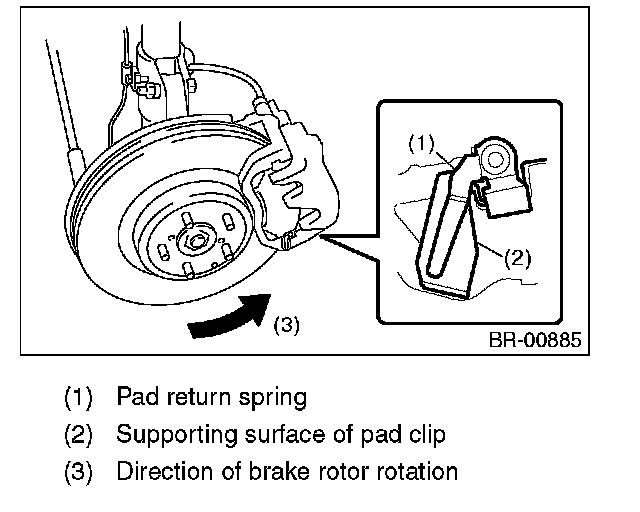 (1)
(2)
(3)
BR-00885

(1) Pad return spring
(2) Supporting surface of pad clip
(3) Direction of brake rotor rotation