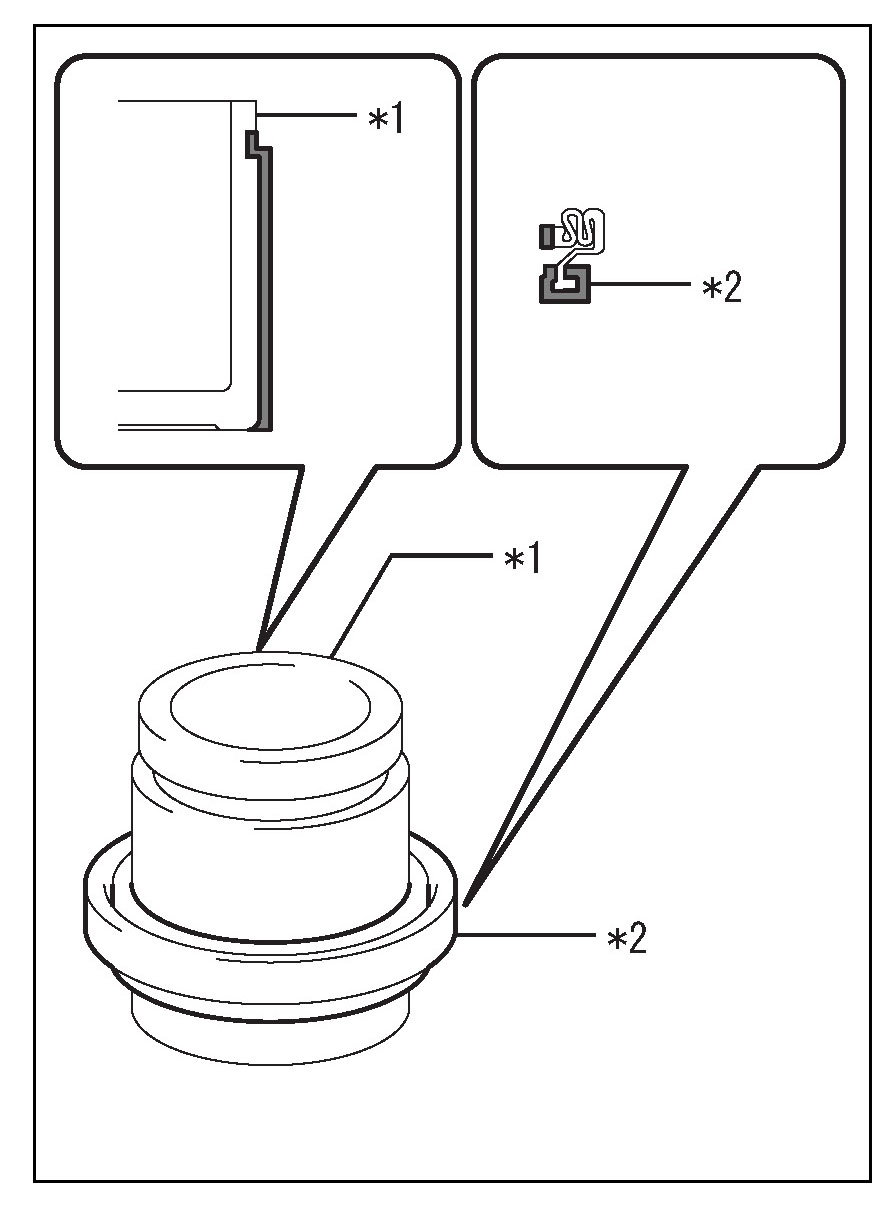 *1

*2

*1

*2