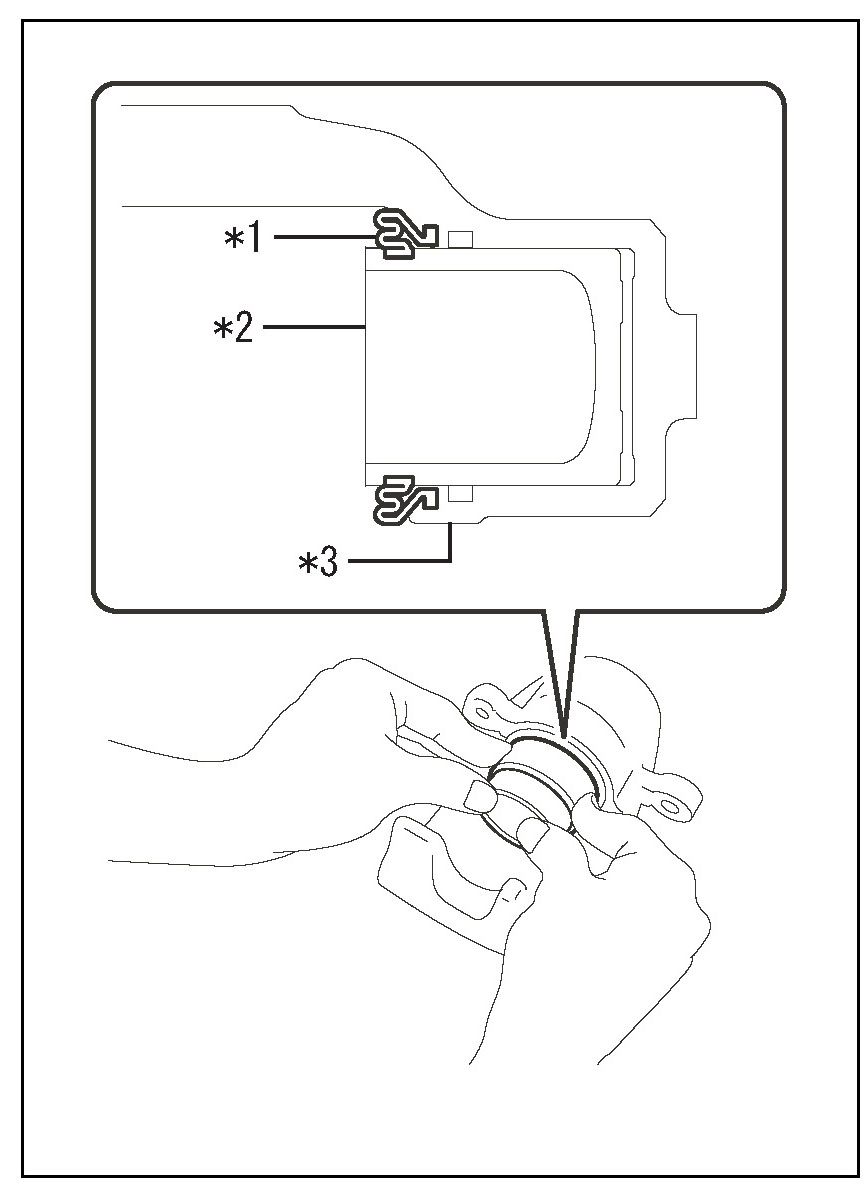 *1
*2
*3