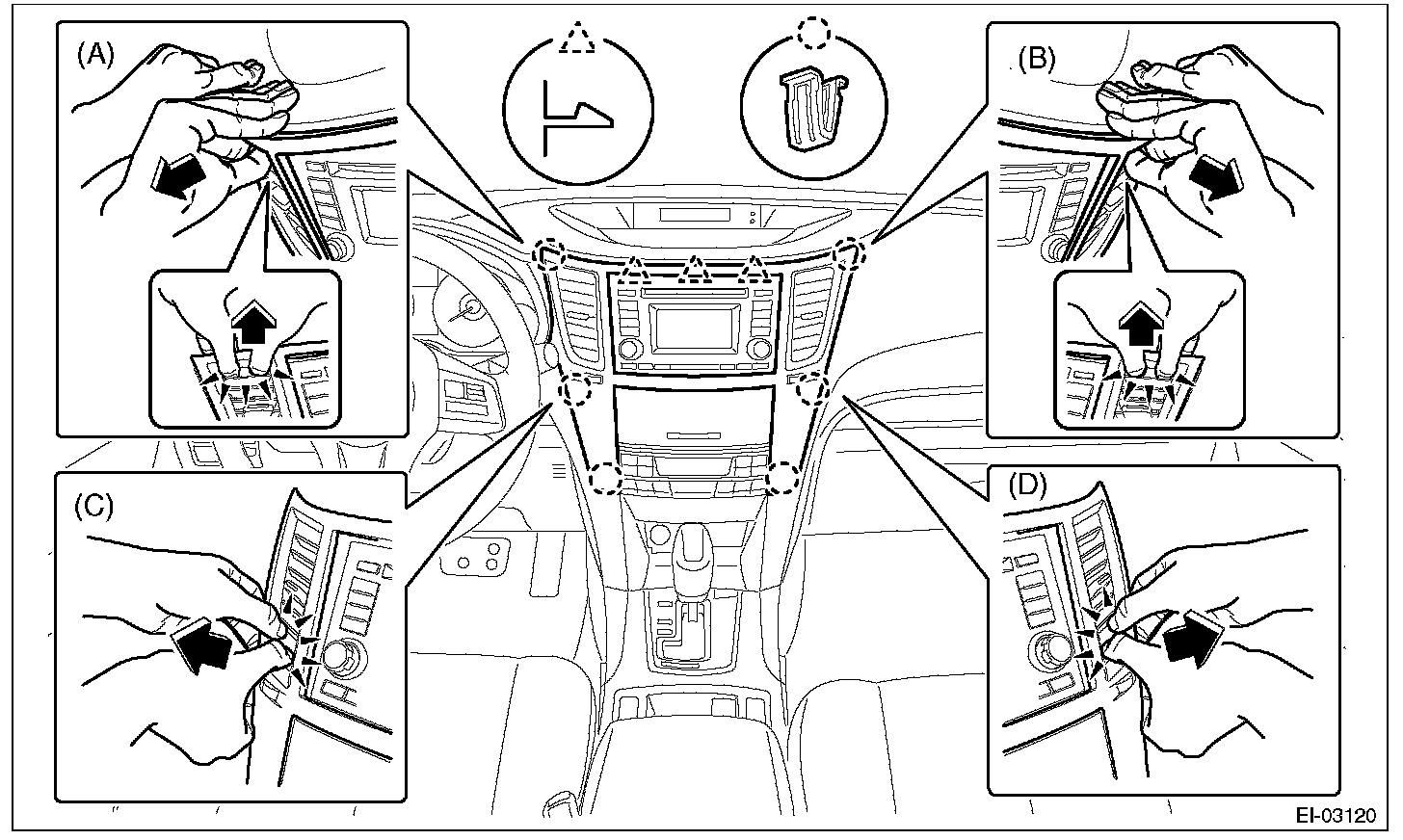 (A)

(B)

(C)

(D)

EI-03120