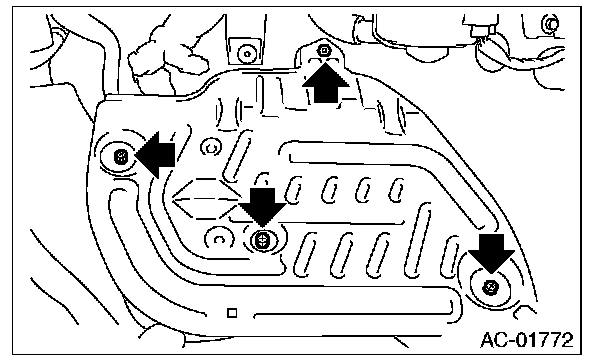 AC-01772