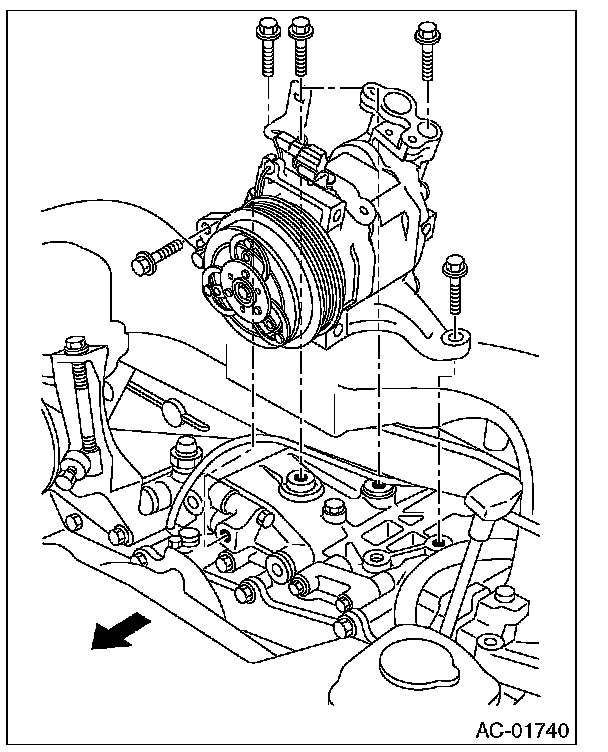 AC-01740