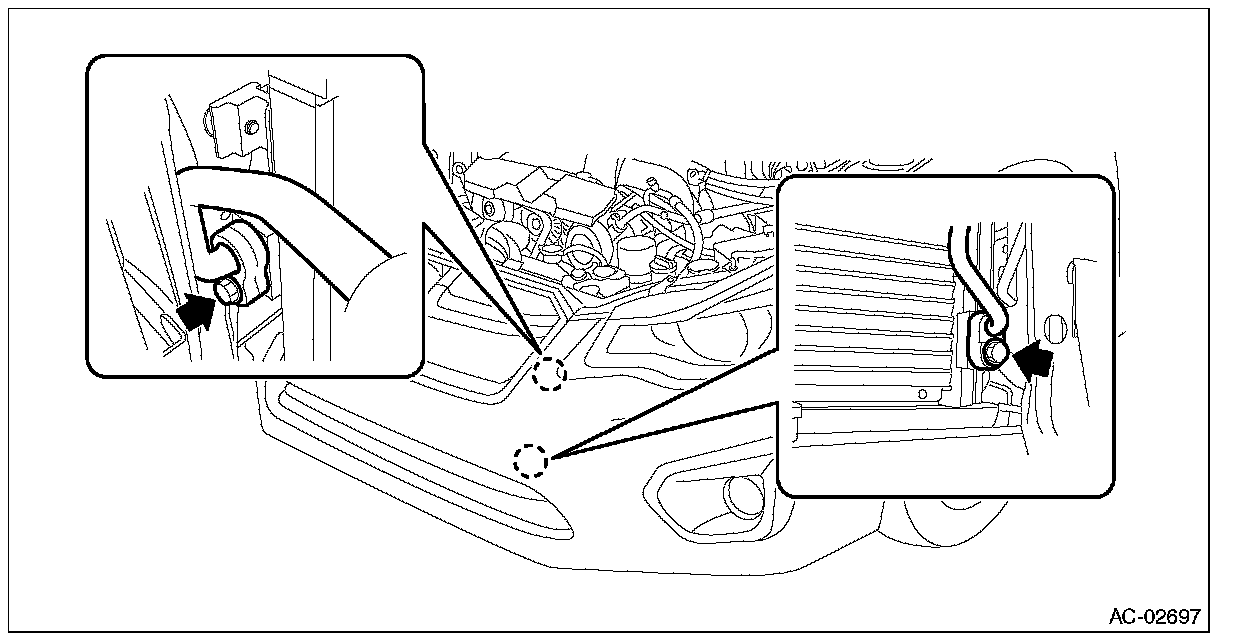 AC-02697