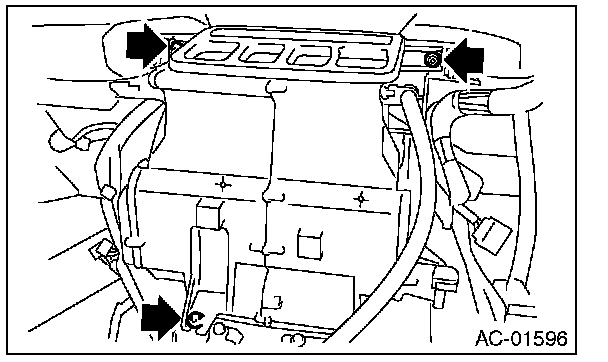 AC-01596